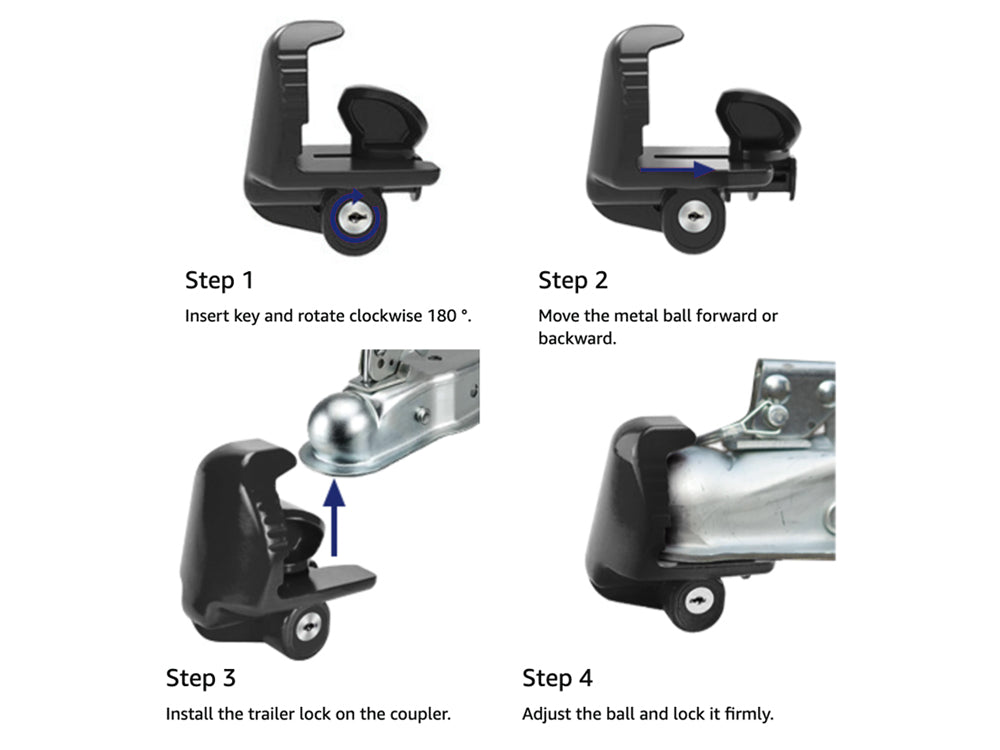 Step 1
Insert key and rotate clockwise 180 °.

Step 2
Move the metal ball forward or backward.

Step 3
Install the trailer lock on the coupler.

Step 4
Adjust the ball and lock it firmly.