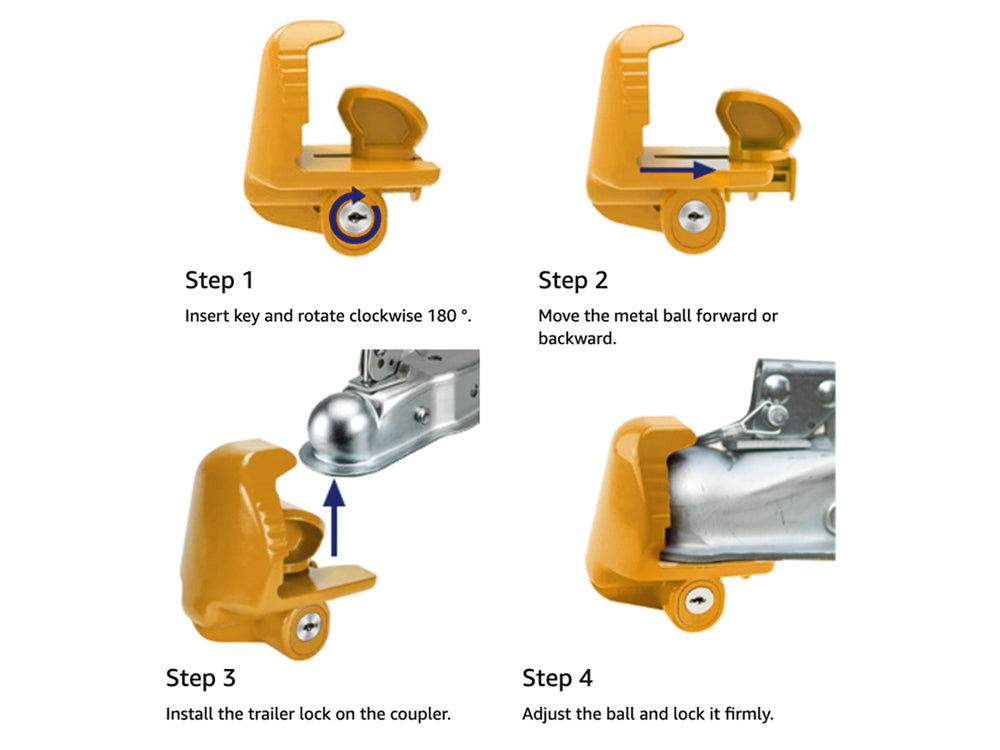 Step 1
Insert key and rotate clockwise 180 °.

Step 2
Move the metal ball forward or backward.

Step 3
Install the trailer lock on the coupler.

Step 4
Adjust the ball and lock it firmly.