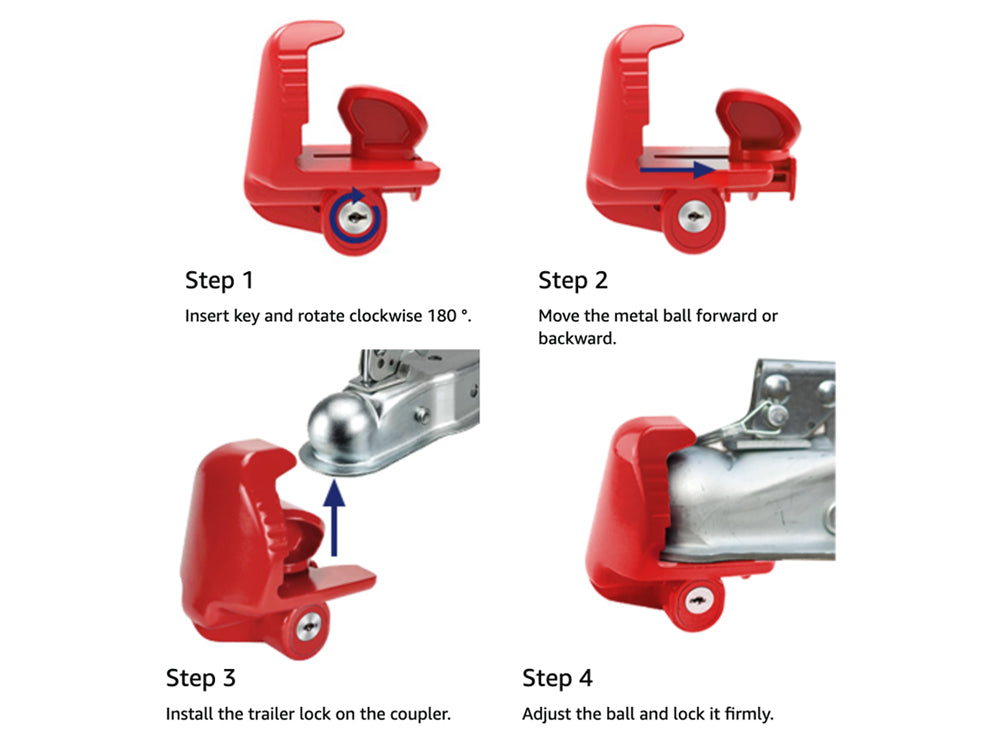 Step 1

Insert key and rotate clockwise 180 °.

Step 2

Move the metal ball forward or backward.

Step 3

Install the trailer lock on the coupler.

Step 4

Adjust the ball and lock it firmly.