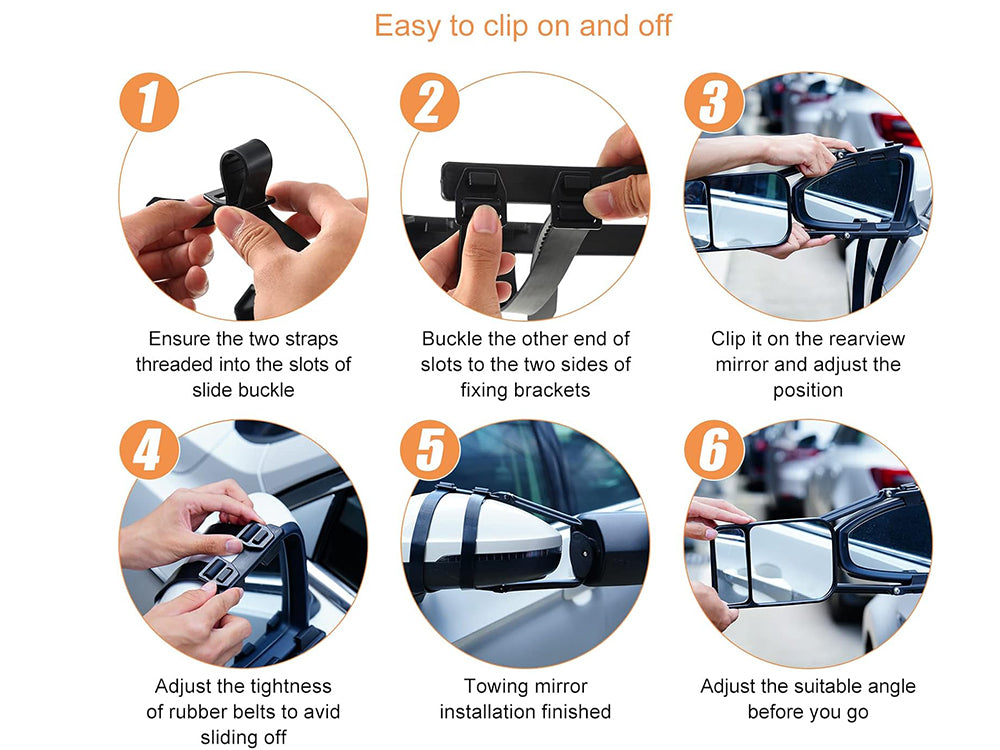 Easy to clip on and off

1

Ensure the two straps threaded into the slots of slide buckle

2

Buckle the other end of slots to the two sides of fixing brackets

3

Clip it on the rearview mirror and adjust the position

4

Adjust the tightness of rubber belts to avid sliding off

5

Towing mirror installation finished

6

Adjust the suitable angle before you go