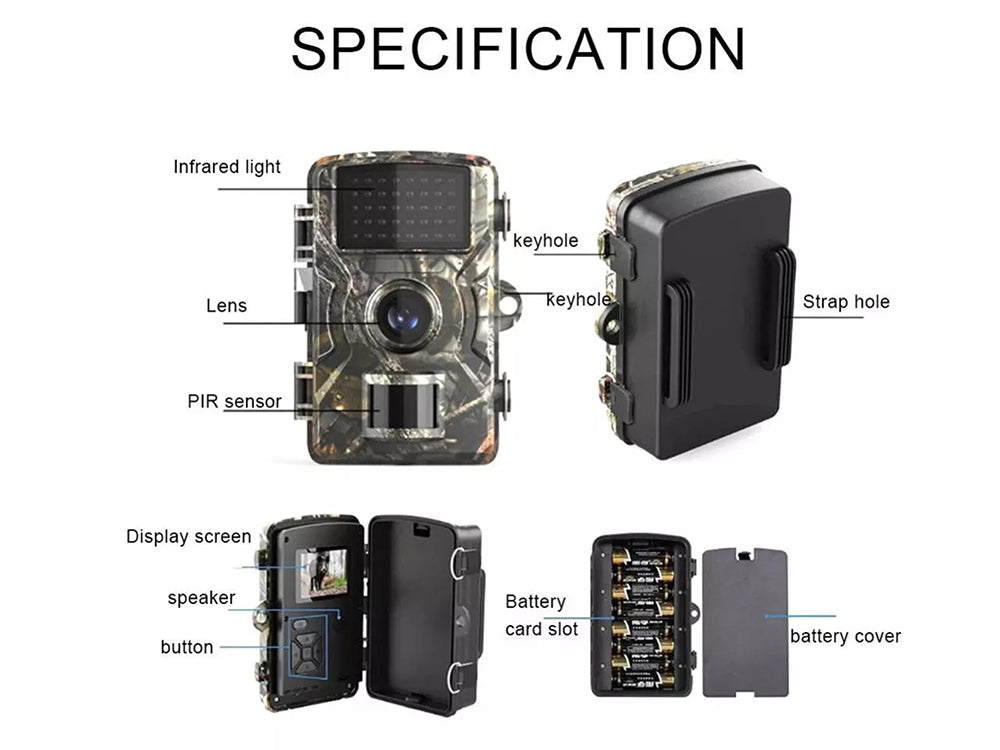 SPECIFICATION

Infrared light

Lens

PIR sensor

keyhole

keyhole

Strap hole

Display screen

speaker

button

Battery card slot

battery cover