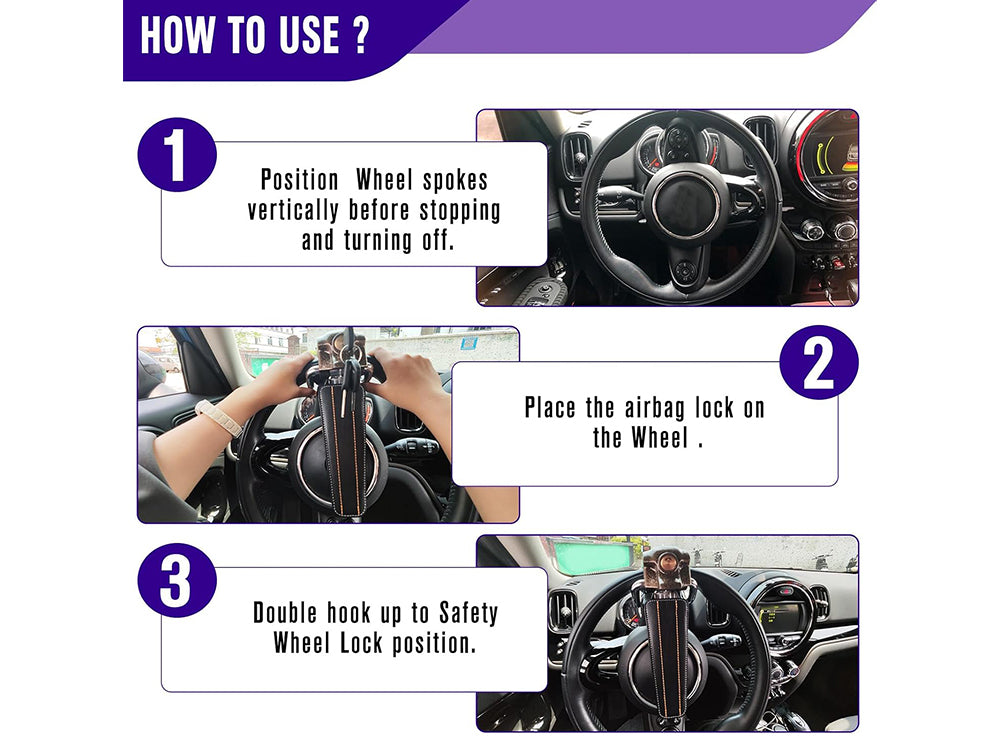 HOW TO USE ?

1

Position Wheel spokes vertically before stopping and turning off.

2

Place the airbag lock on the Wheel .

3

Double hook up to Safety Wheel Lock position.