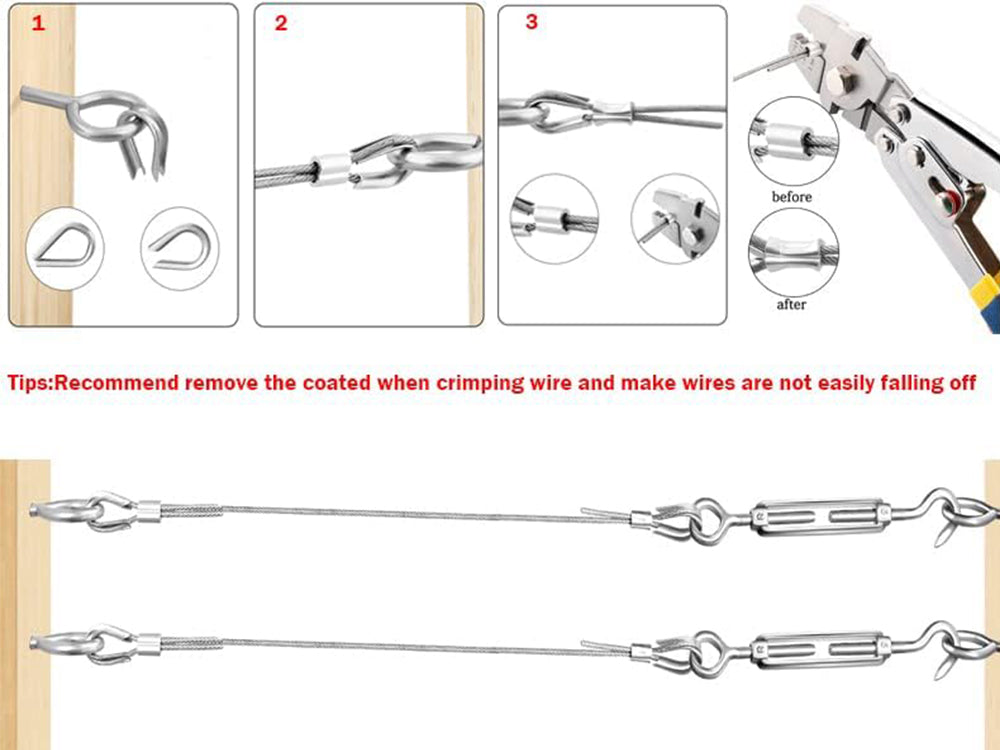 1

2

3

before

after

Tips:Recommend remove the coated when crimping wire and make wires are not easily falling off