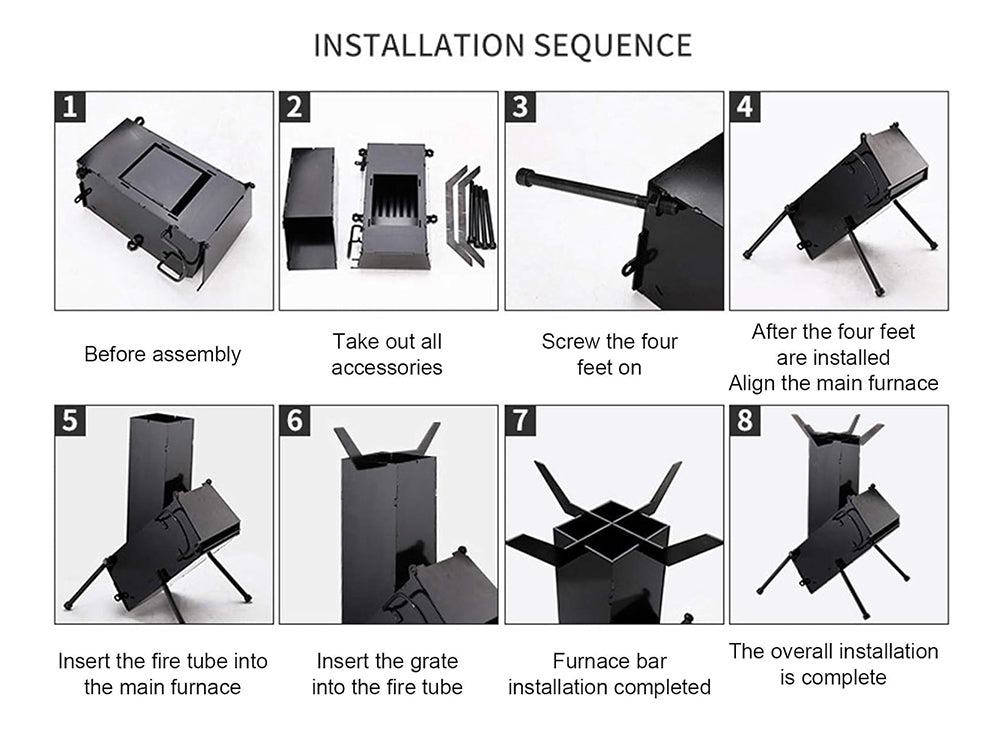 INSTALLATION SEQUENCE

1

Before assembly

2

Take out all accessories

3

Screw the four feet on

4

After the four feet are installed Align the main furnace

5

Insert the fire tube into the main furnace

6

Insert the grate into the fire tube

7

Furnace bar installation completed

8

The overall installation is complete