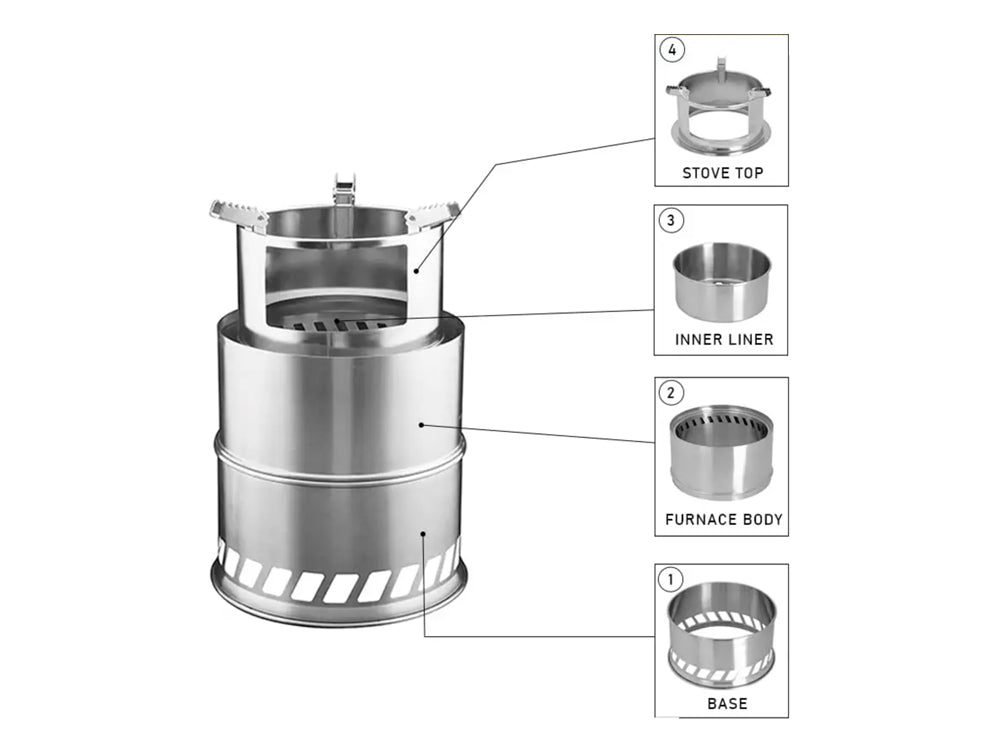 4
STOVE TOP

3
INNER LINER

2
FURNACE BODY

1
BASE