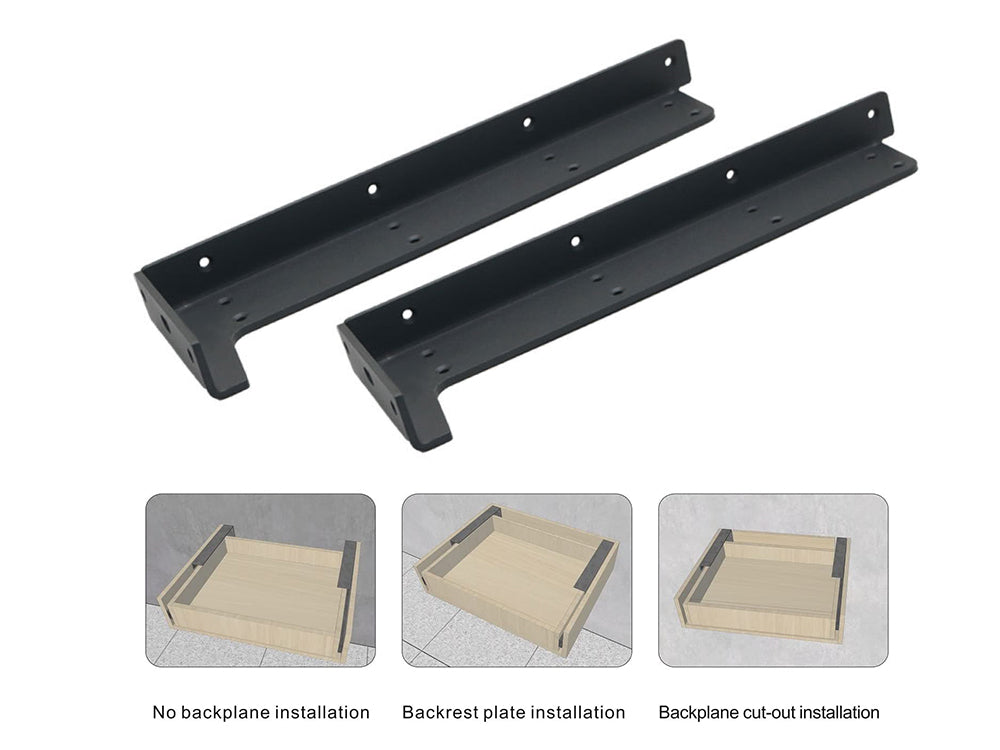 No backplane installation

Backrest plate installation

Backplane cut-out installation